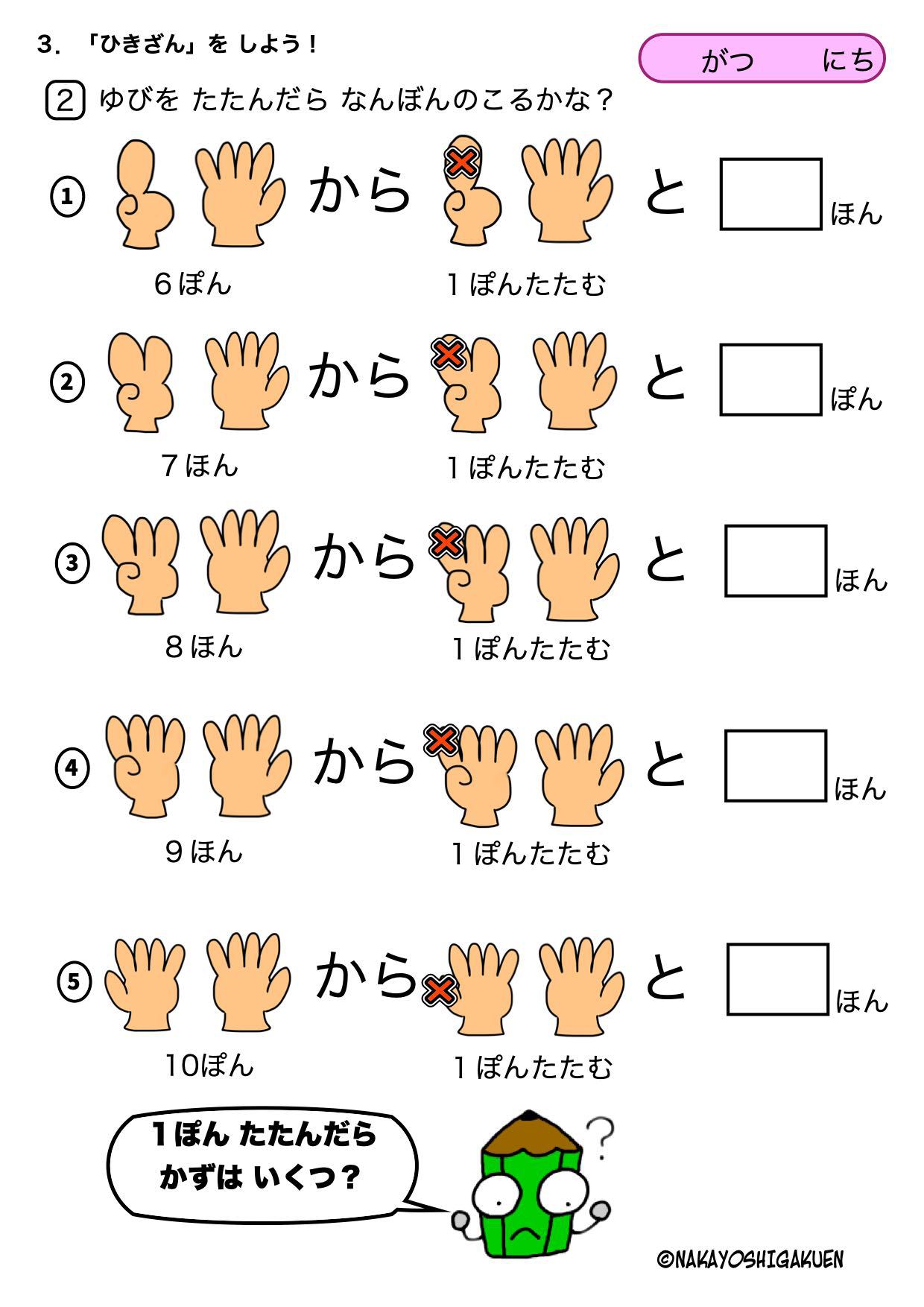 3. 「ひきざん」を しよう！

がつ にち

2 ゆびを たたんだら なんぼんのこるかな？

① から と ほん

6ぽん 1ぽんたたむ

② から と ぽん

7ほん 1ぽんたたむ

③ から と ほん

8ほん 1ぽんたたむ

④ から と ほん

9ほん 1ぽんたたむ

⑤ から と ほん

10ぽん 1ぽんたたむ

1ぽん たたんだら かずは いくつ？

?

©NAKAYOSHIGAKUEN